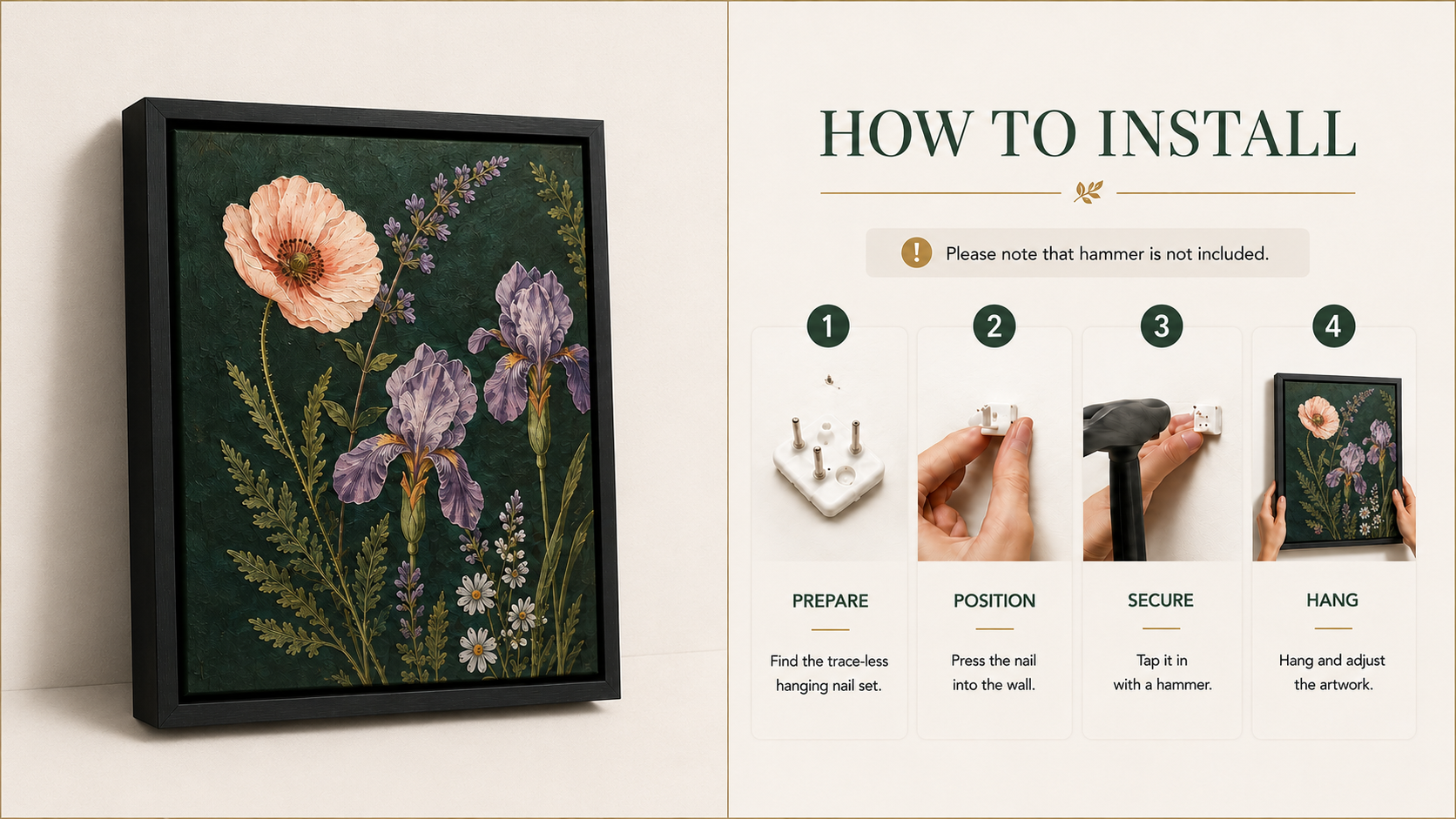 HOW TO INSTALL

Please note that hammer is not included.

1

PREPARE

Find the trace-less hanging nail set.

2

POSITION

Press the nail into the wall.

3

SECURE

Tap it in with a hammer.

4

HANG

Hang and adjust the artwork.