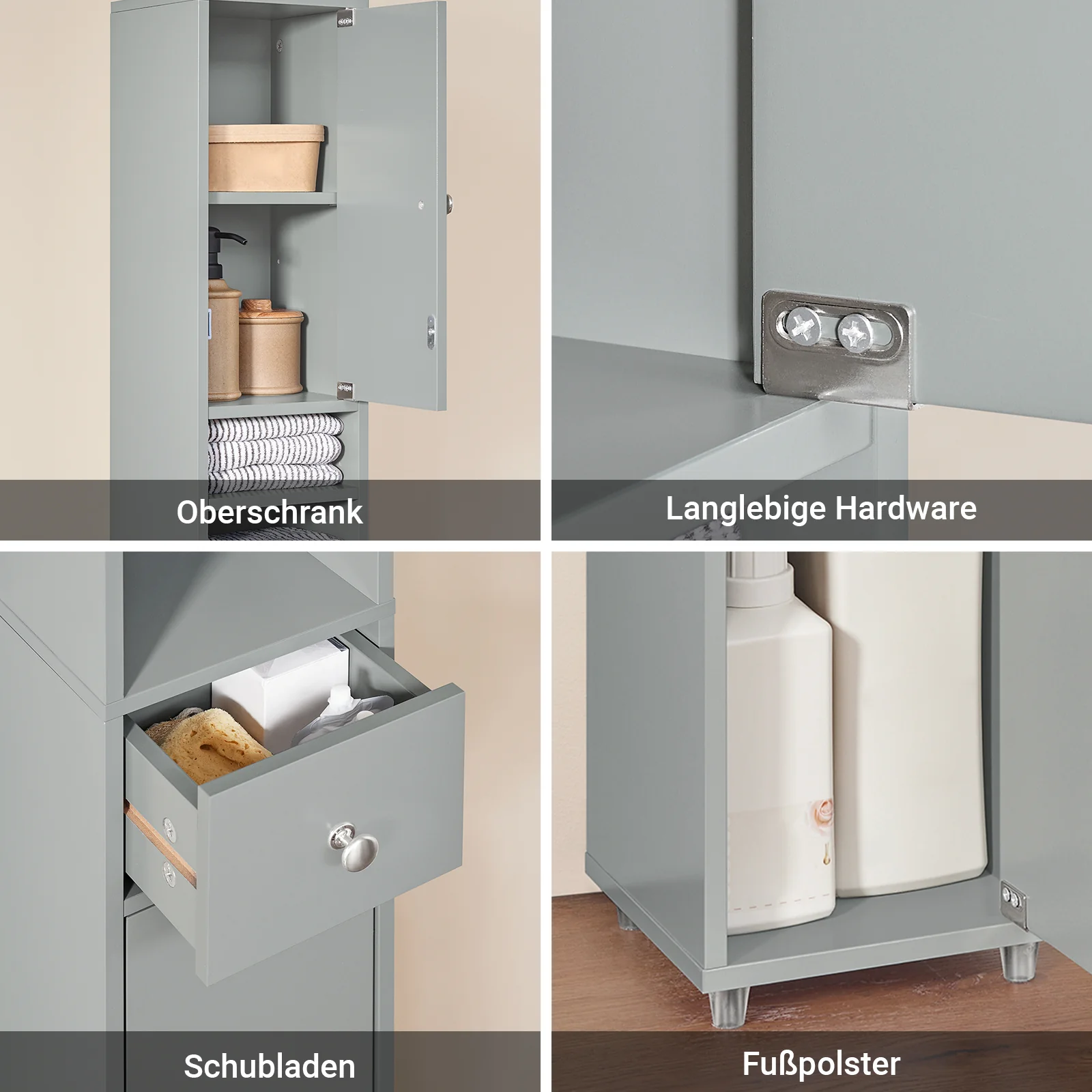 Oberschrank

Langlebige Hardware

Schubladen

Fußpolster