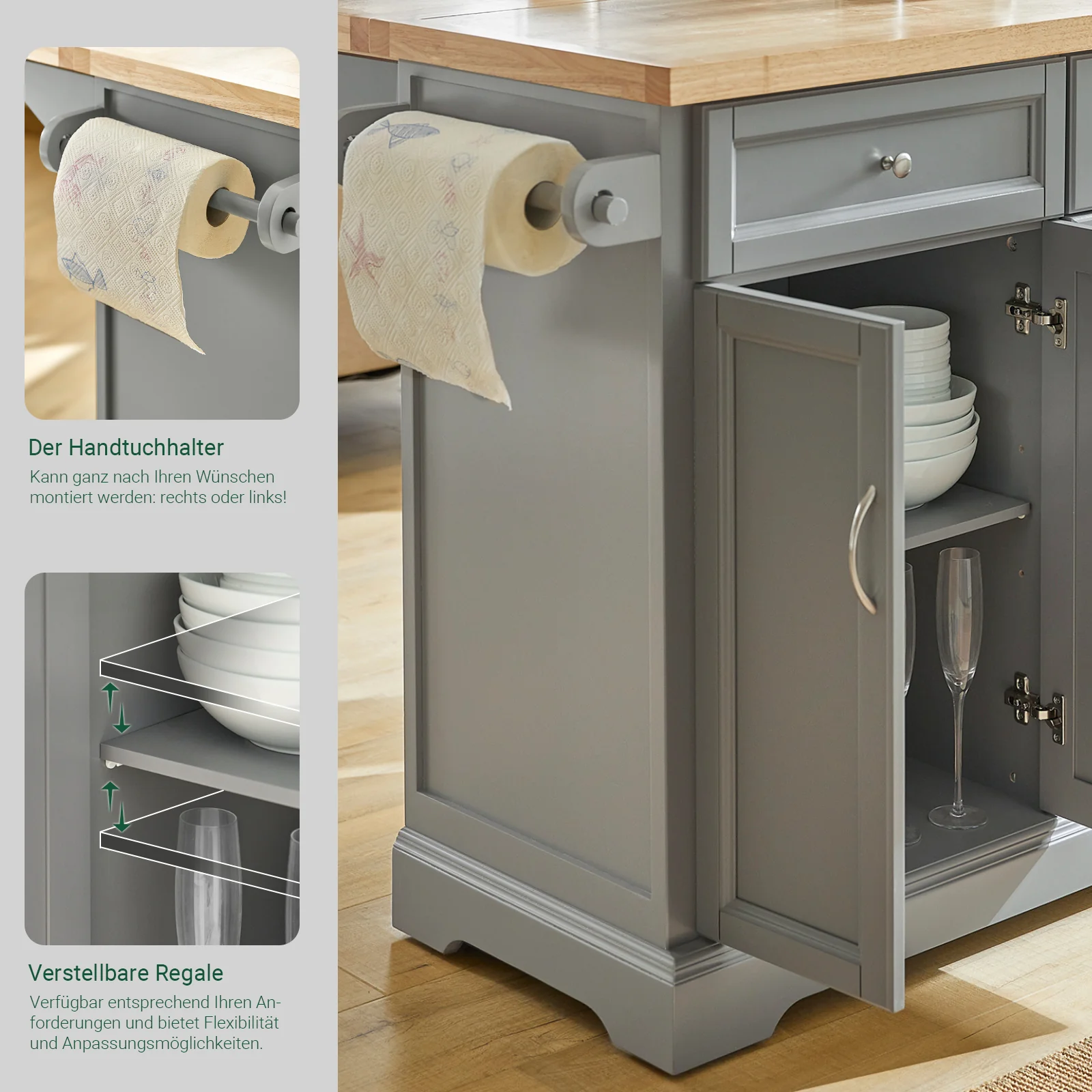 Der Handtuchhalter

Kann ganz nach Ihren Wünschen montiert werden: rechts oder links!

Verstellbare Regale

Verfügbar entsprechend Ihren Anforderungen und bietet Flexibilität und Anpassungsmöglichkeiten.