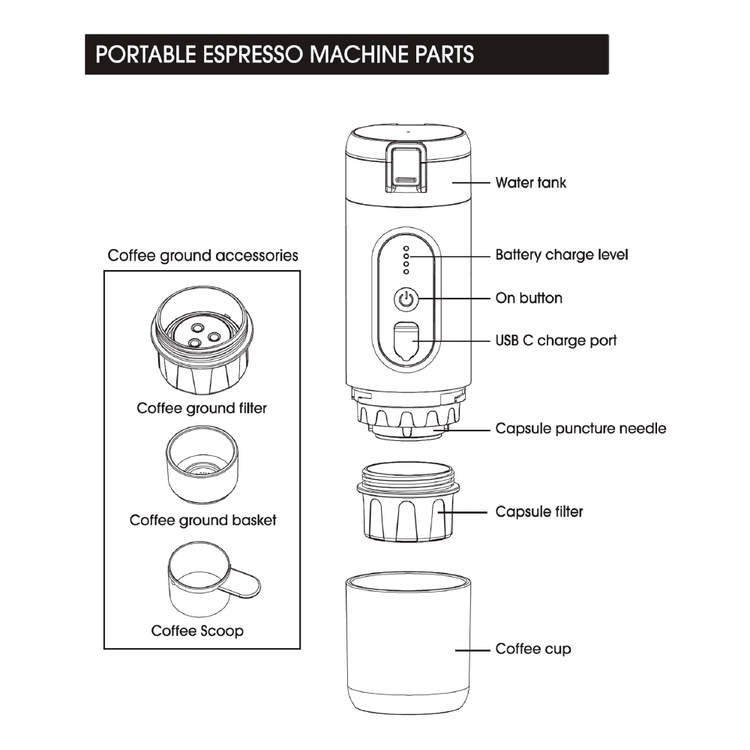 PORTABLE ESPRESSO MACHINE PARTS

Coffee ground accessories

Coffee ground filter

Coffee ground basket

Coffee Scoop

Water tank

Battery charge level

On button

USB C charge port

Capsule puncture needle

Capsule filter

Coffee cup