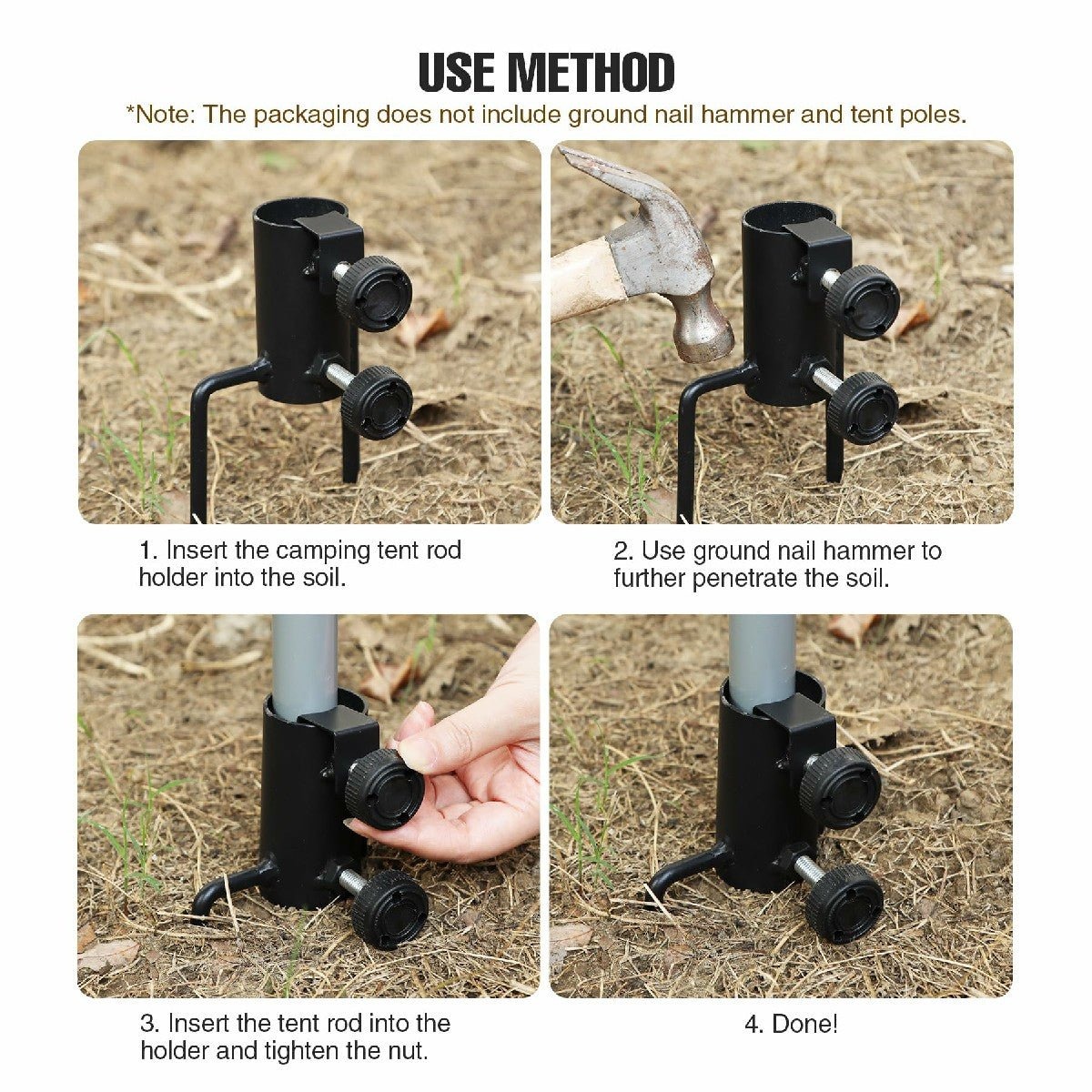 USE METHOD

*Note: The packaging does not include ground nail hammer and tent poles.

1. Insert the camping tent rod holder into the soil.

2. Use ground nail hammer to further penetrate the soil.

3. Insert the tent rod into the holder and tighten the nut.

4. Done!