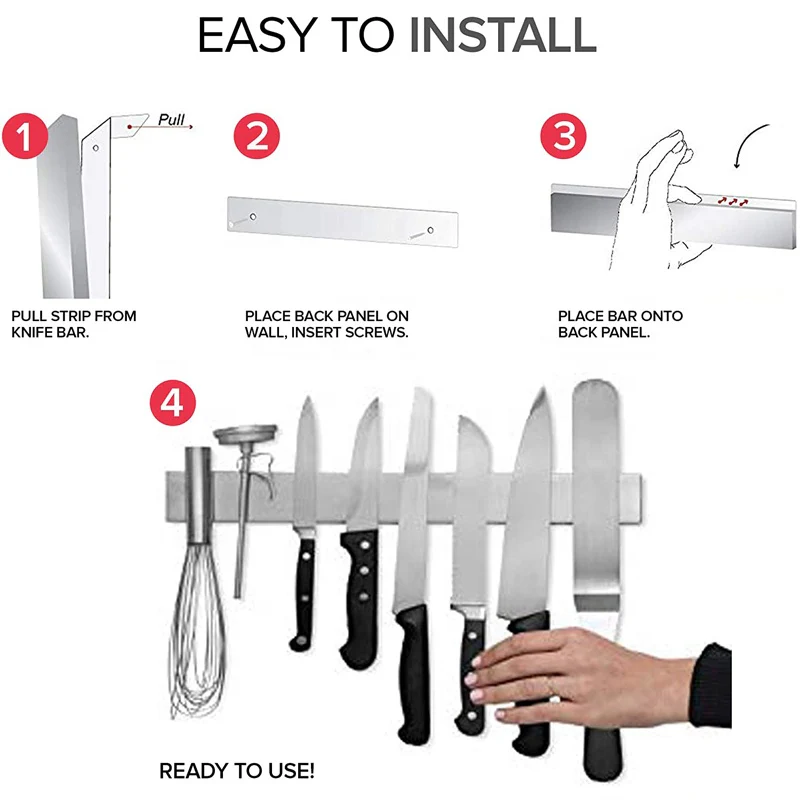 EASY TO INSTALL

1

Pull

PULL STRIP FROM KNIFE BAR.

2

PLACE BACK PANEL ON WALL, INSERT SCREWS.

3

PLACE BAR ONTO BACK PANEL.

4

READY TO USE!