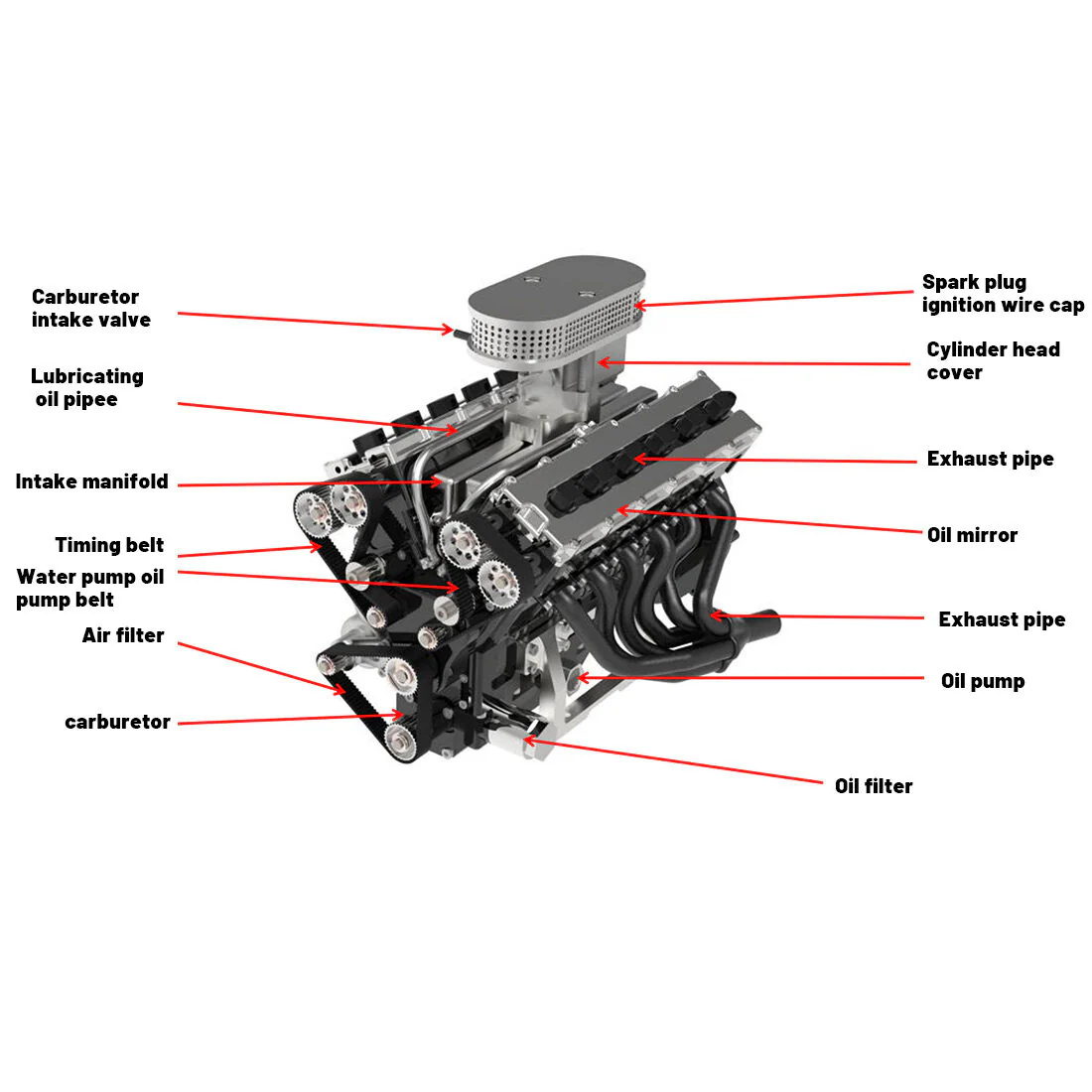 Carburetor intake valve

Lubricating oil pipee

Intake manifold

Timing belt

Water pump oil pump belt

Air filter

carburetor

Spark plug ignition wire cap

Cylinder head cover

Exhaust pipe

Oil mirror

Exhaust pipe

Oil pump

Oil filter