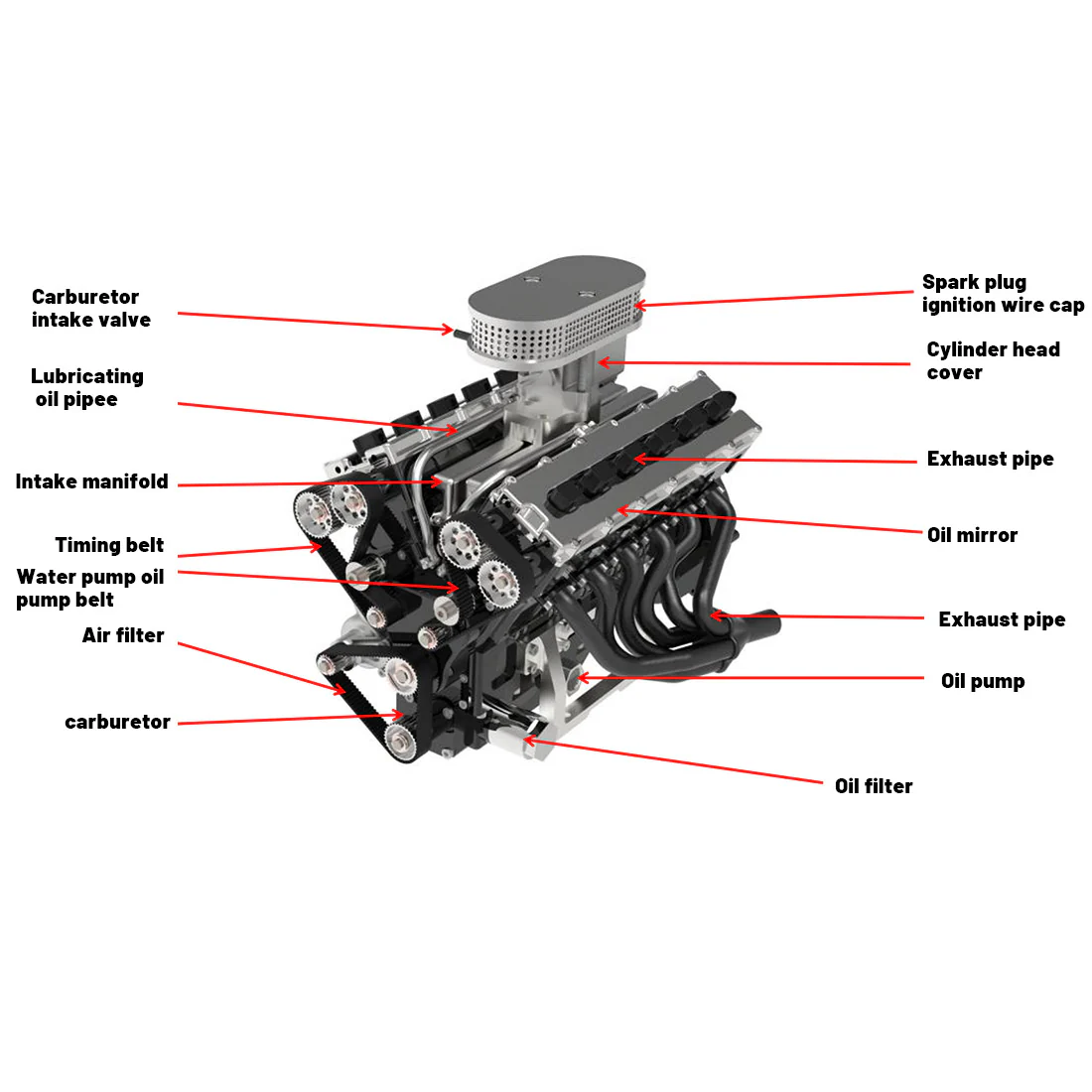 Carburetor intake valve

Lubricating oil pipee

Intake manifold

Timing belt

Water pump oil pump belt

Air filter

carburetor

Spark plug ignition wire cap

Cylinder head cover

Exhaust pipe

Oil mirror

Exhaust pipe

Oil pump

Oil filter