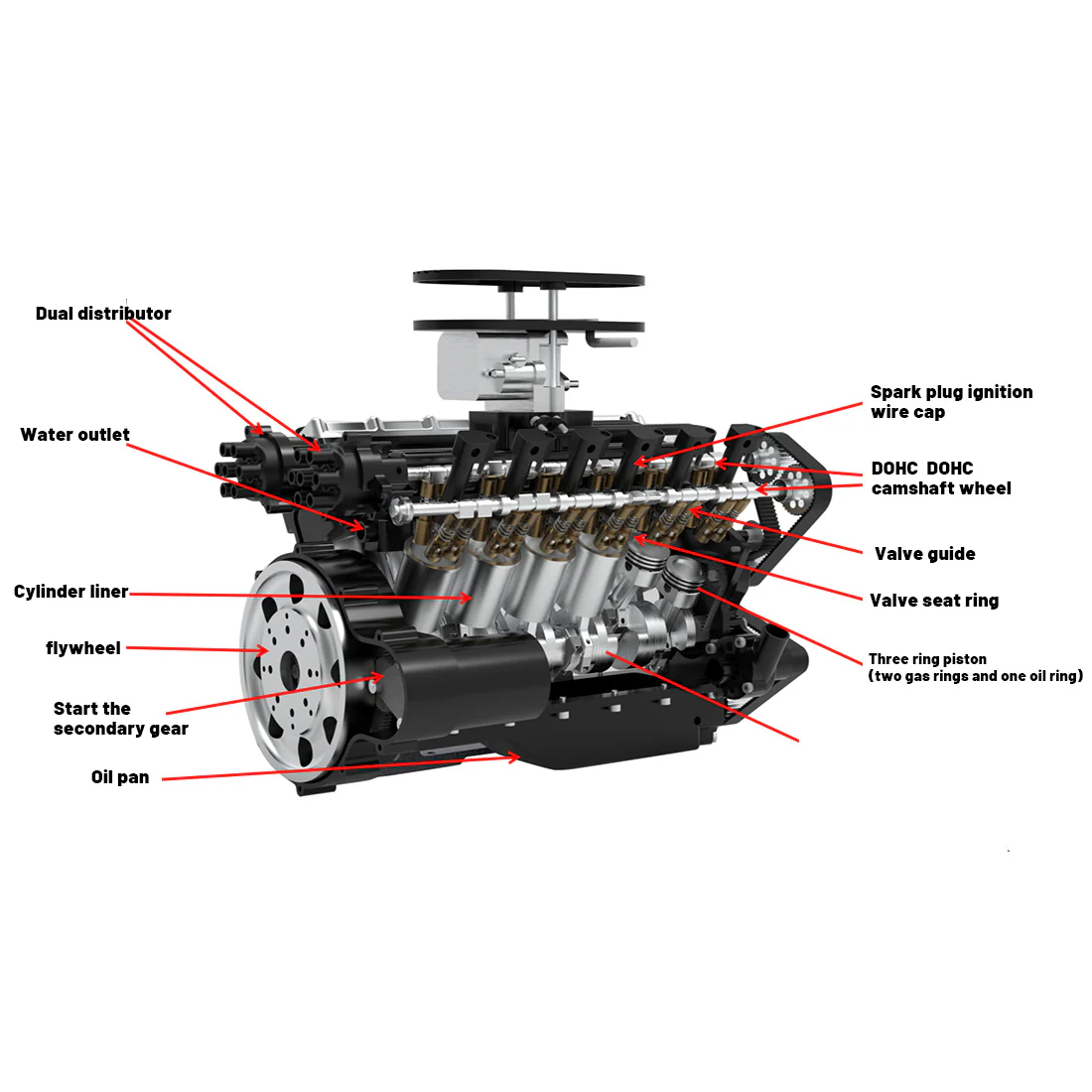 Dual distributor

Water outlet

Cylinder liner

flywheel

Start the secondary gear

Oil pan

Spark plug ignition wire cap

DOHC DOHC camshaft wheel

Valve guide

Valve seat ring

Three ring piston (two gas rings and one oil ring)