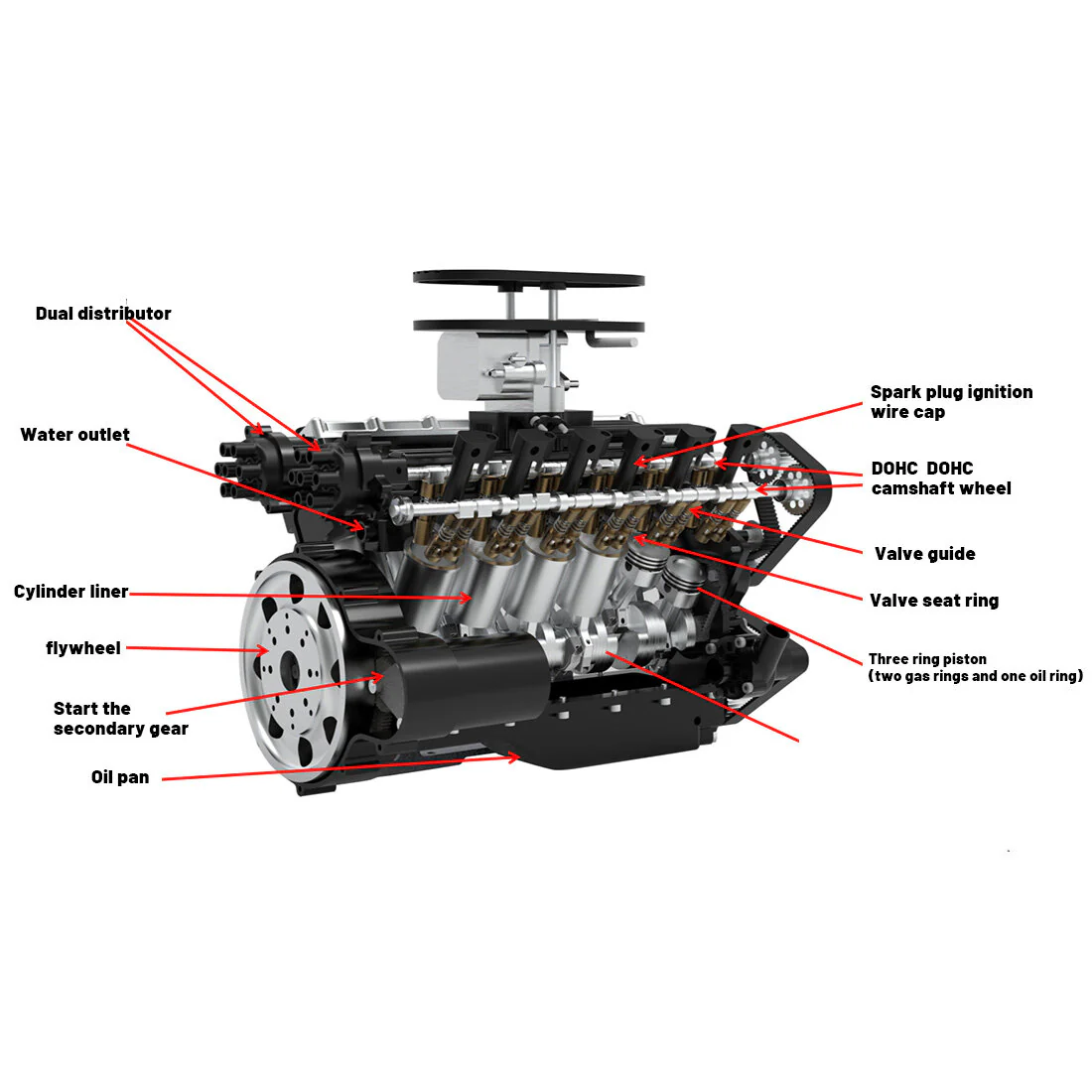 Dual distributor

Water outlet

Cylinder liner

flywheel

Start the secondary gear

Oil pan

Spark plug ignition wire cap

DOHC DOHC camshaft wheel

Valve guide

Valve seat ring

Three ring piston (two gas rings and one oil ring)