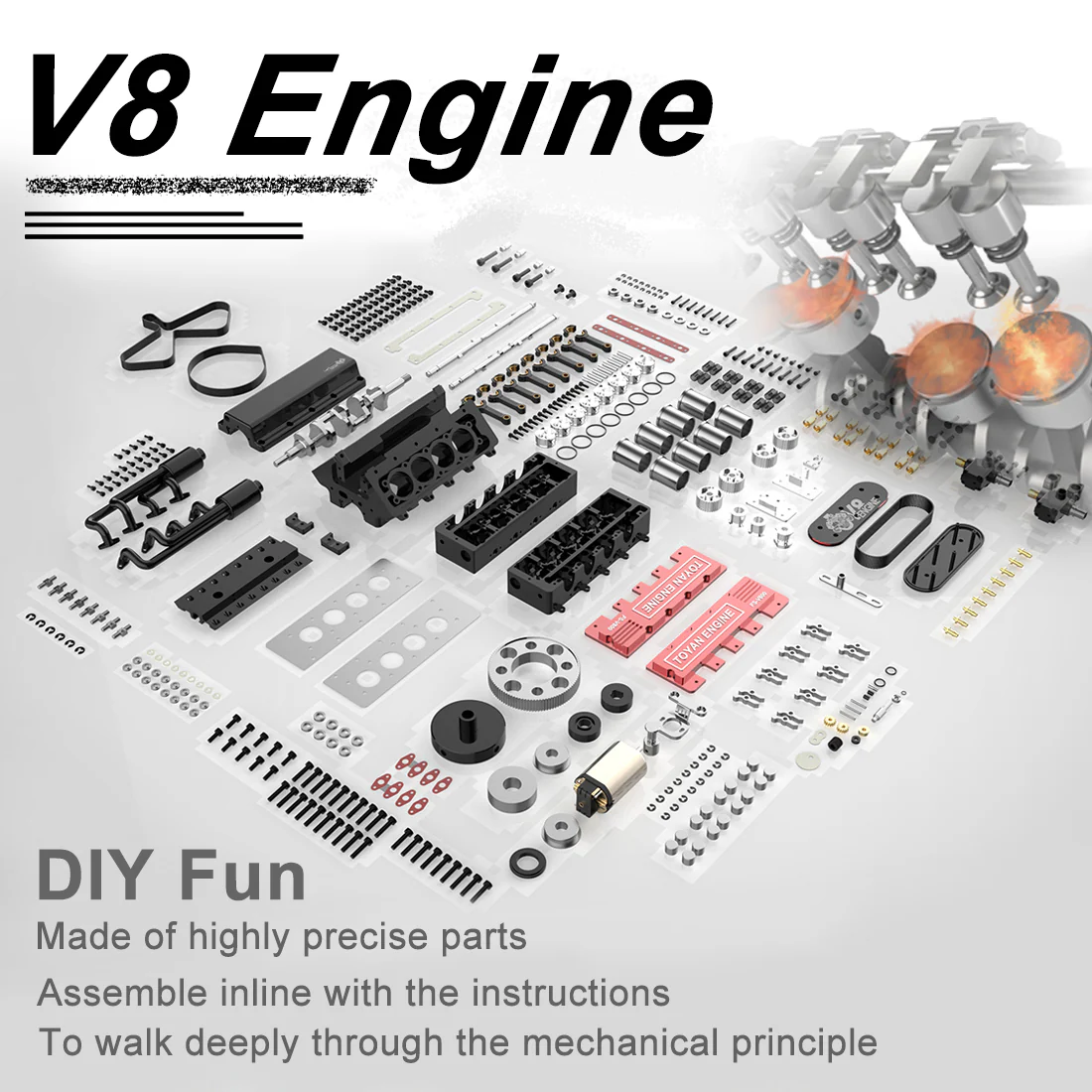 V8 Engine

TOYAN ENGINE

TOYAN ENGINE

V8 ENGINE

DIY Fun

Made of highly precise parts

Assemble inline with the instructions

To walk deeply through the mechanical principle