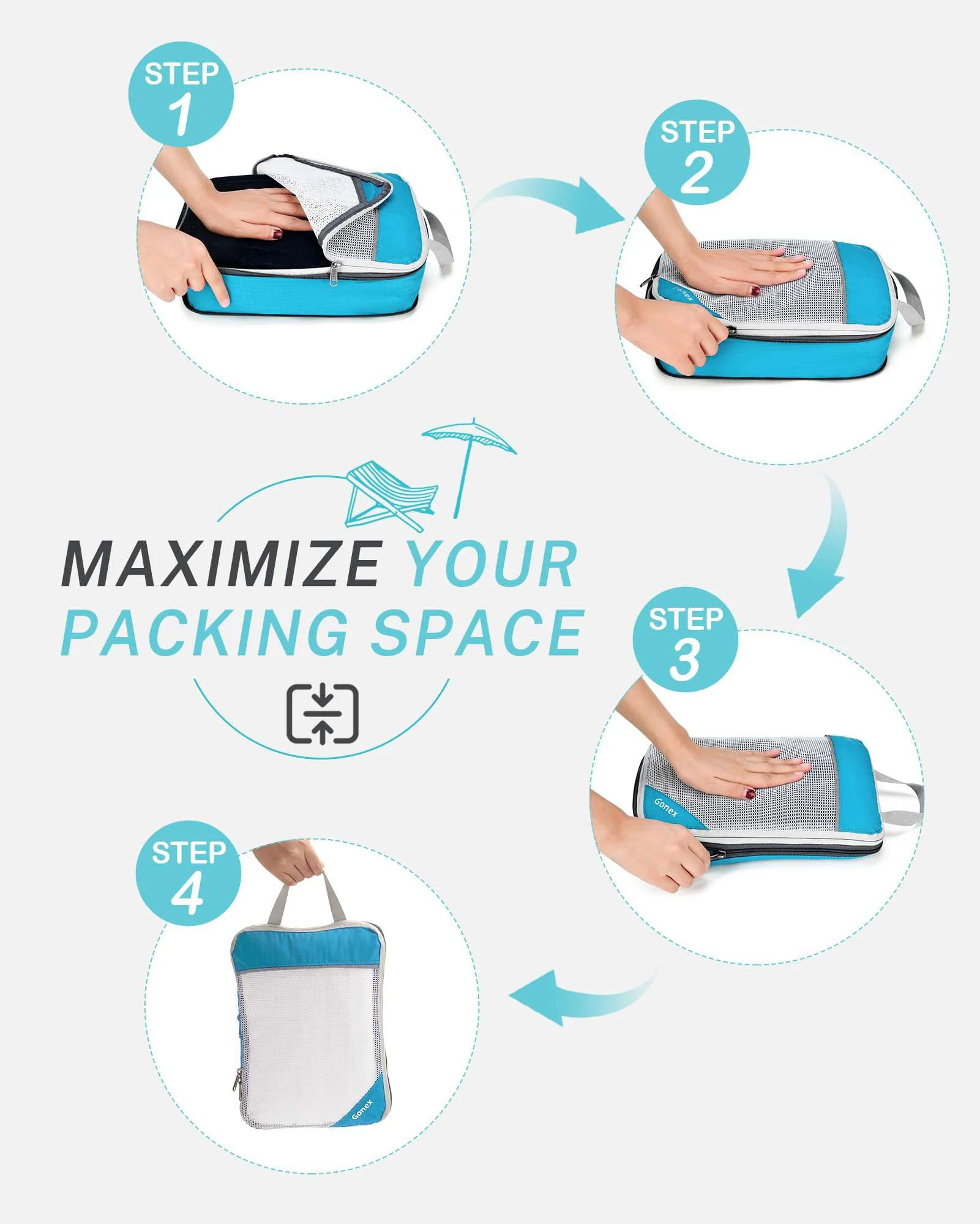 STEP 1

STEP 2

Gonex

MAXIMIZE YOUR PACKING SPACE

STEP 3

Gonex

STEP 4

Gonex