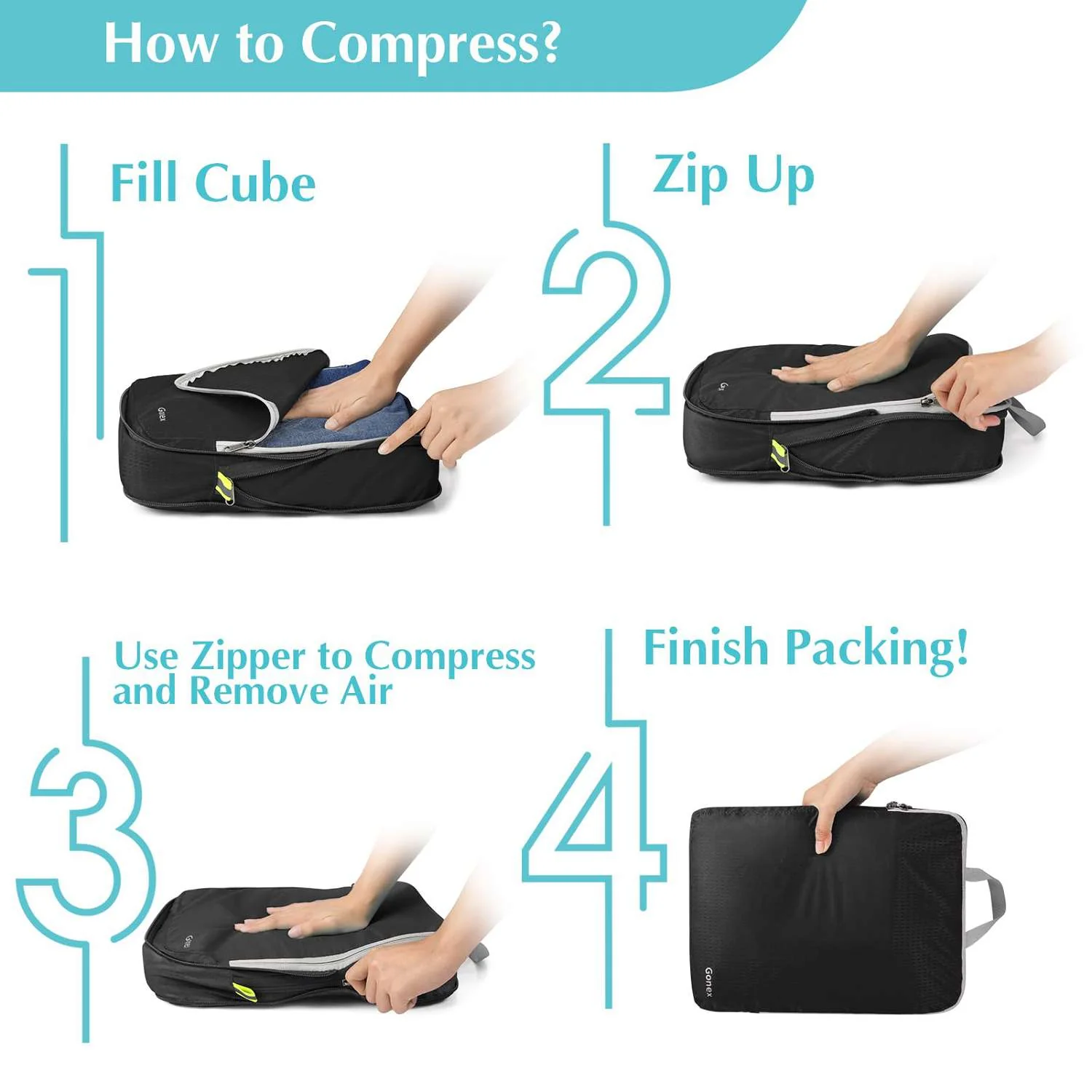 How to Compress?

1 Fill Cube

Gonex

2 Zip Up

3 Use Zipper to Compress and Remove Air

Gonex

4 Finish Packing!

Gonex