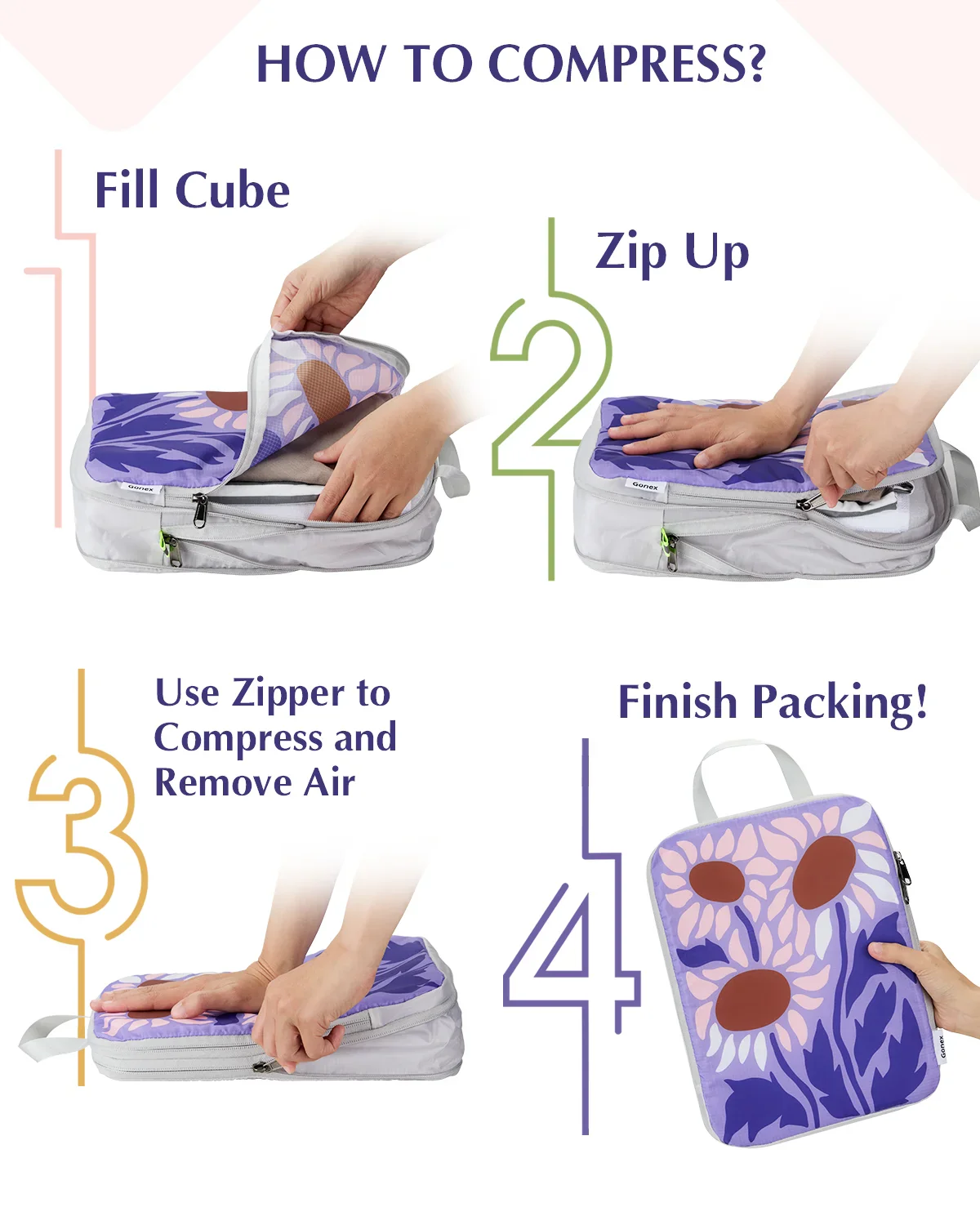 HOW TO COMPRESS?

1
Fill Cube

Gonex

2
Zip Up

Gonex

3
Use Zipper to Compress and Remove Air

4
Finish Packing!

Gonex