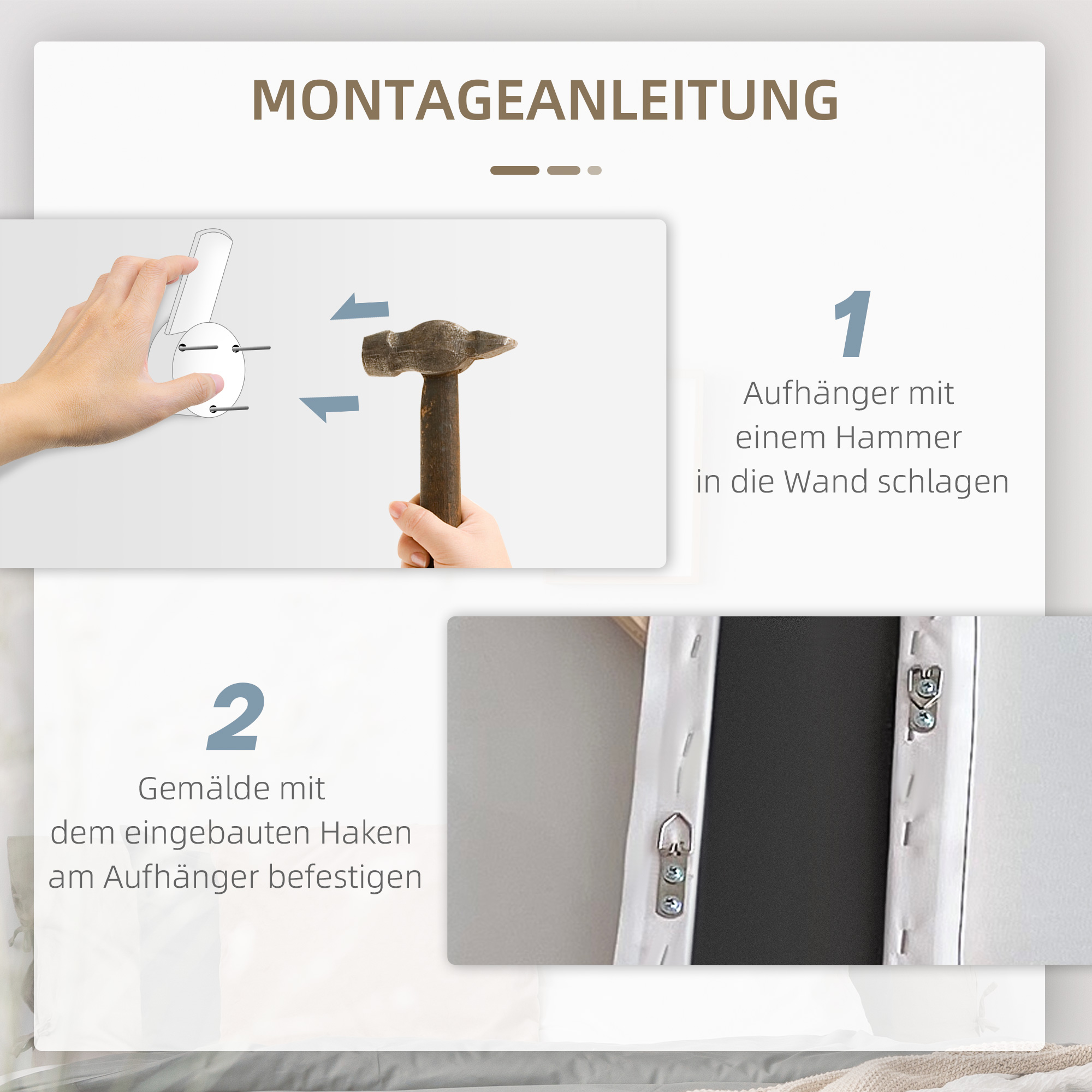 MONTAGEANLEITUNG

1
Aufhänger mit einem Hammer in die Wand schlagen

2
Gemälde mit dem eingebauten Haken am Aufhänger befestigen