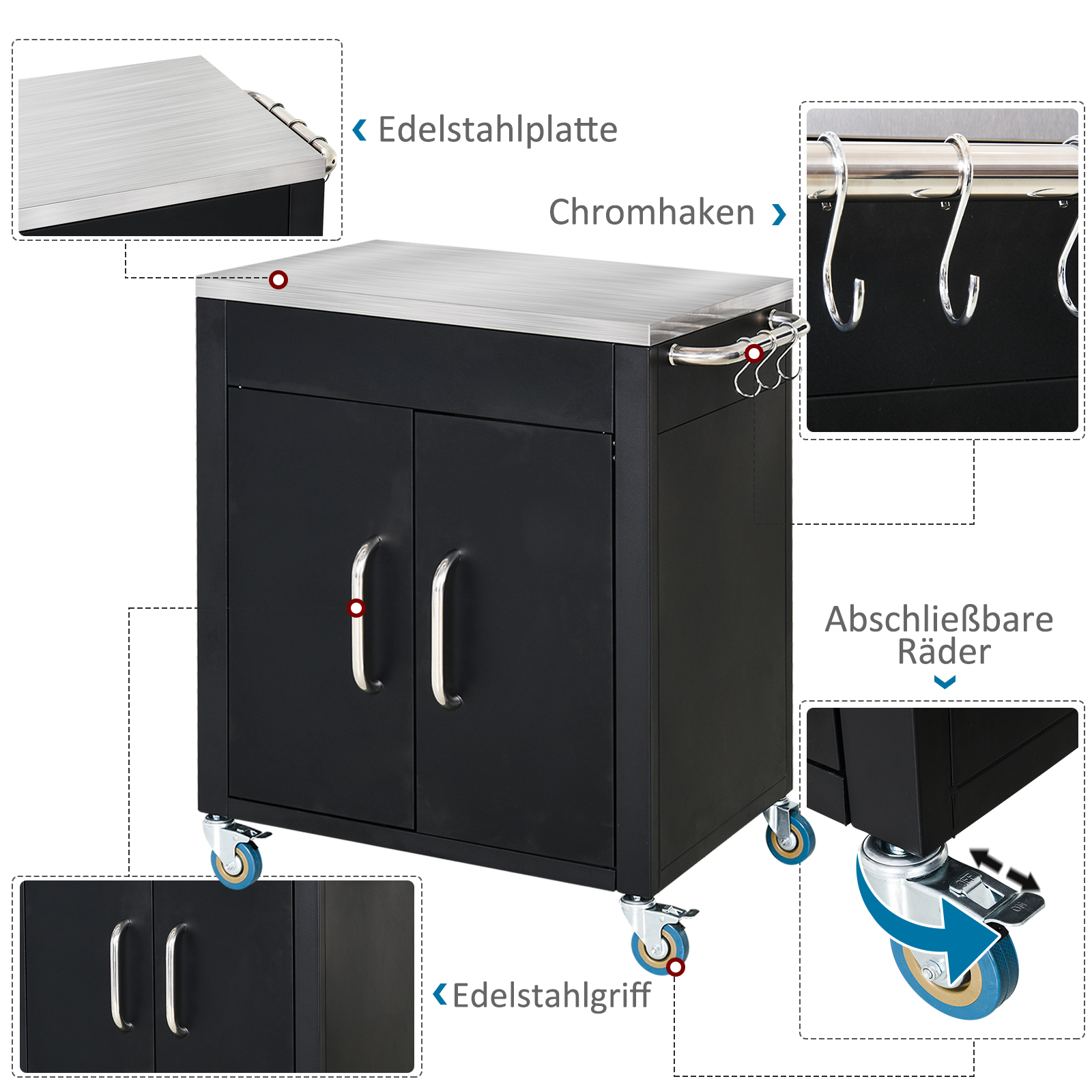 Edelstahlplatte

Chromhaken

Abschließbare Räder

OFF

ON

Edelstahlgriff