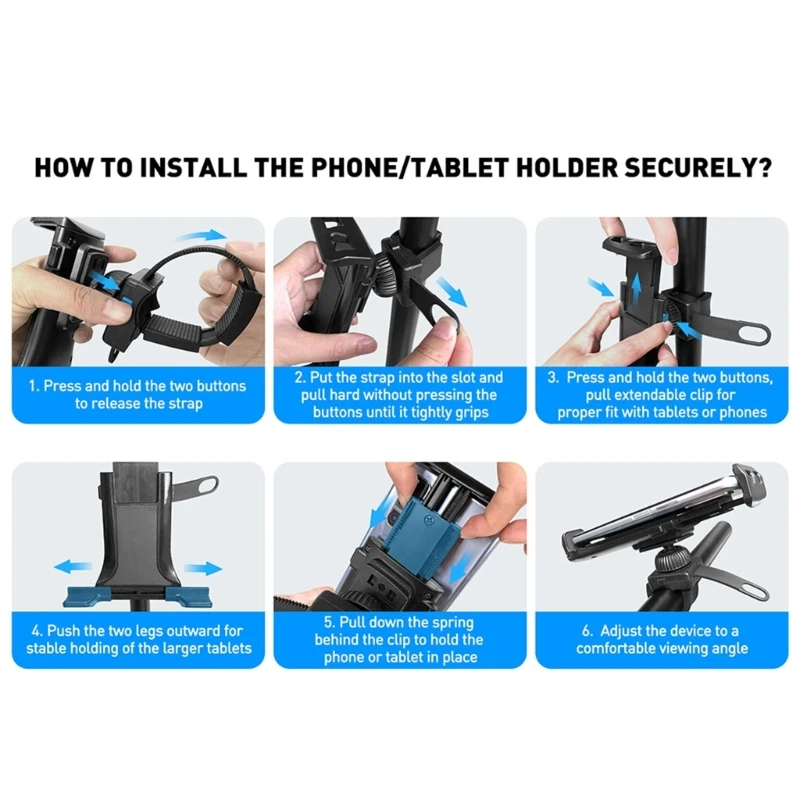 HOW TO INSTALL THE PHONE/TABLET HOLDER SECURELY?

1. Press and hold the two buttons to release the strap

2. Put the strap into the slot and pull hard without pressing the buttons until it tightly grips

3. Press and hold the two buttons, pull extendable clip for proper fit with tablets or phones

4. Push the two legs outward for stable holding of the larger tablets

5. Pull down the spring behind the clip to hold the phone or tablet in place

6. Adjust the device to a comfortable viewing angle